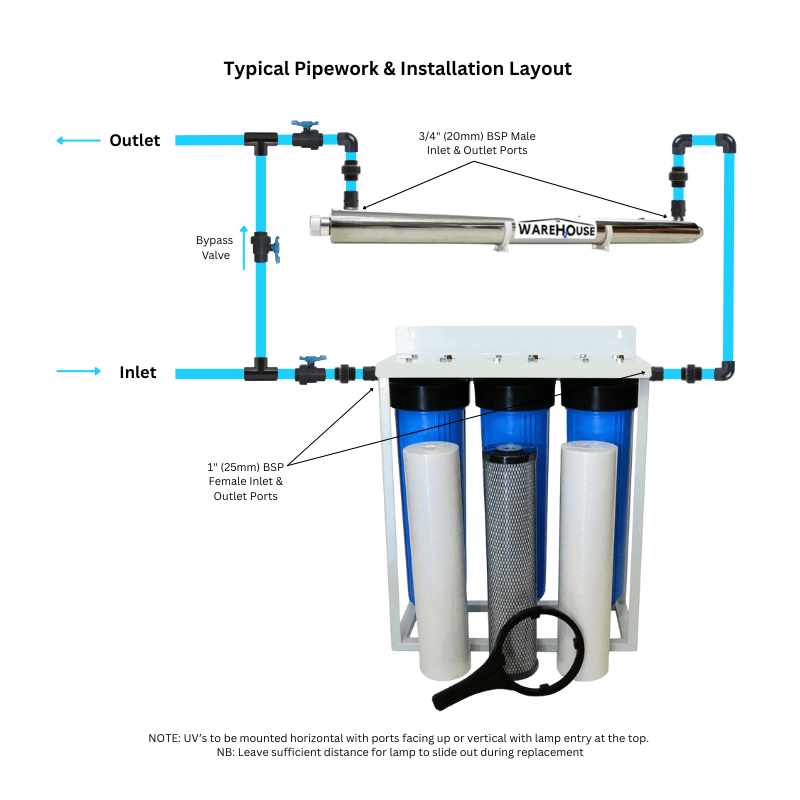 Typical Pipework & Installation Layout

Outlet

3/4" (20mm) BSP Male Inlet & Outlet Ports

Bypass Valve

WAREHOUSE

Inlet

1" (25mm) BSP Female Inlet & Outlet Ports

NOTE: UV's to be mounted horizontal with ports facing up or vertical with lamp entry at the top.
NB: Leave sufficient distance for lamp to slide out during replacement